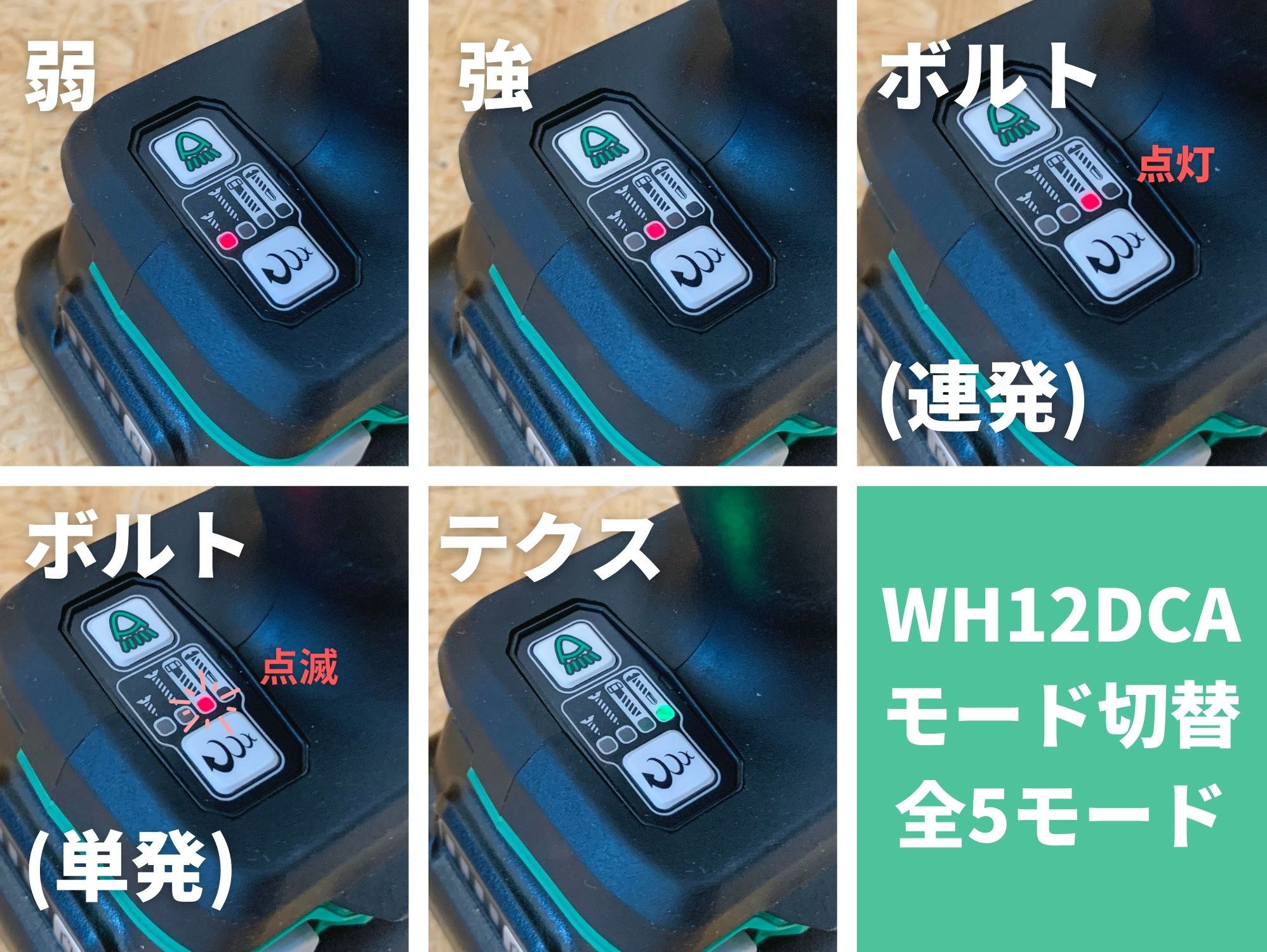 弱

強

ボルト
点灯
(連発)

ボルト
点滅
(単発)

テクス

WH12DCA
モード切替
全5モード